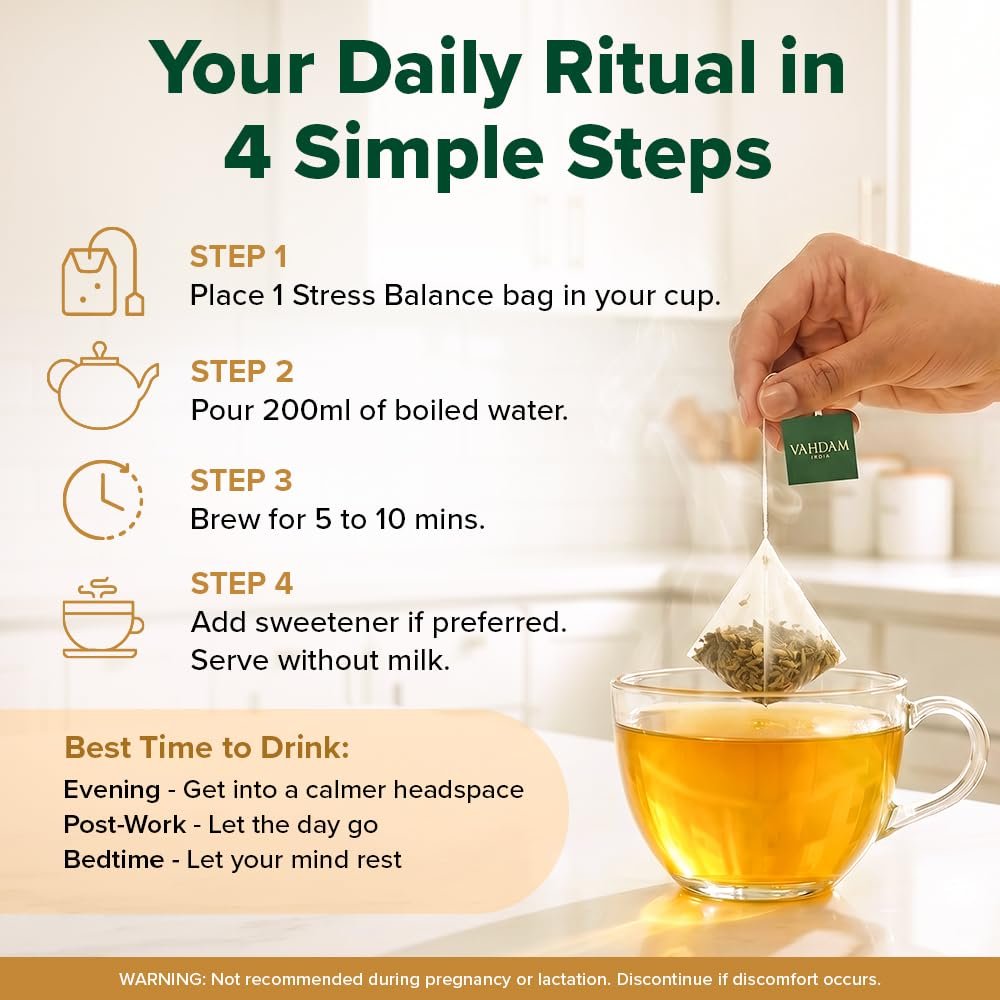 Your Daily Ritual in 4 Simple Steps

STEP 1
Place 1 Stress Balance bag in your cup.

STEP 2
Pour 200ml of boiled water.

STEP 3
Brew for 5 to 10 mins.

STEP 4
Add sweetener if preferred.
Serve without milk.

VAHDAM
INDIA

Best Time to Drink:
Evening - Get into a calmer headspace
Post-Work - Let the day go
Bedtime - Let your mind rest

WARNING: Not recommended during pregnancy or lactation. Discontinue if discomfort occurs.