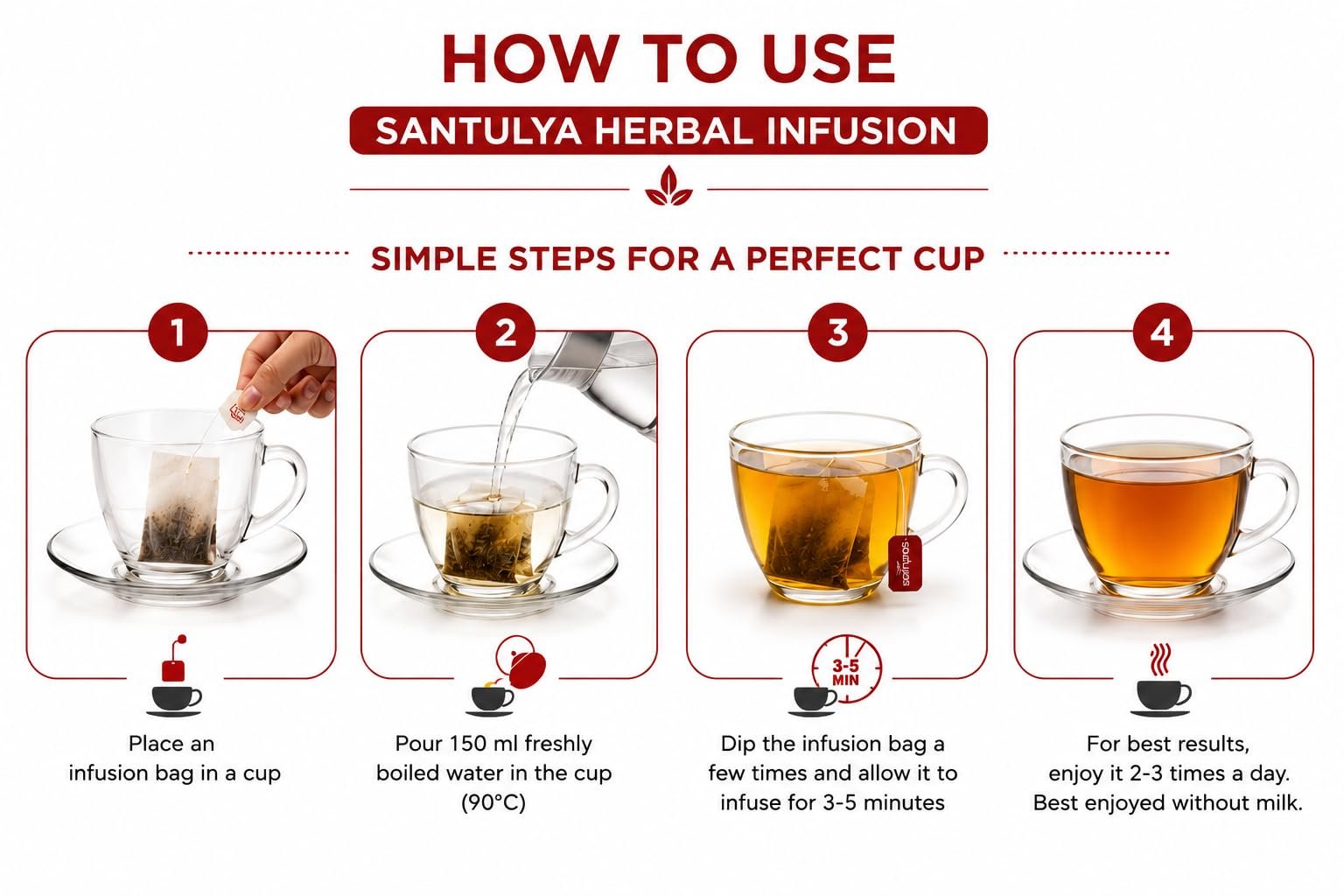 HOW TO USE

SANTULYA HERBAL INFUSION

SIMPLE STEPS FOR A PERFECT CUP

1

Place an infusion bag in a cup

2

Pour 150 ml freshly boiled water in the cup (90°C)

3

santulya

3-5 MIN

Dip the infusion bag a few times and allow it to infuse for 3-5 minutes

4

For best results, enjoy it 2-3 times a day. Best enjoyed without milk.